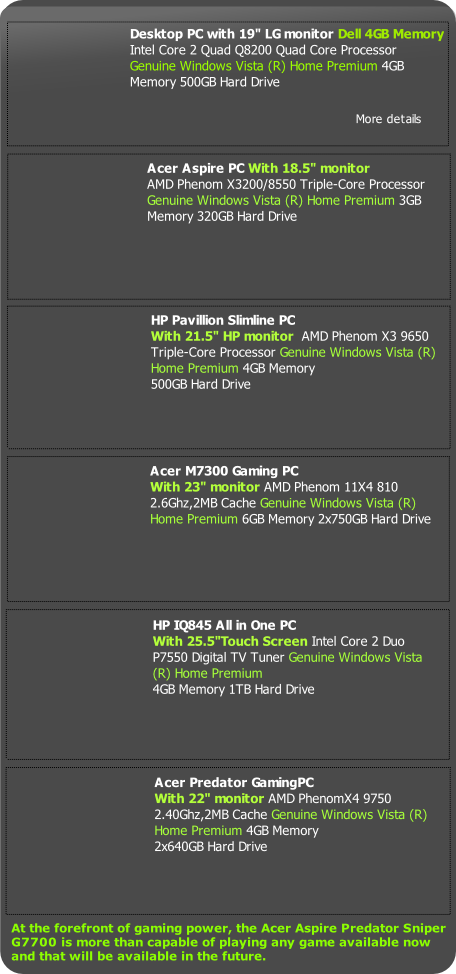 Desktop PC with 19" LG monitor Dell 4GB Memory Intel Core 2 Quad Q8200 Quad Core Processor Genuine Windows Vista (R) Home Premium 4GB Memory 500GB Hard Drive

More details

Acer Aspire PC With 18.5" monitor AMD Phenom X3200/8550 Triple-Core Processor Genuine Windows Vista (R) Home Premium 3GB Memory 320GB Hard Drive

HP Pavillion Slimline PC With 21.5" HP monitor AMD Phenom X3 9650 Triple-Core Processor Genuine Windows Vista (R) Home Premium 4GB Memory 500GB Hard Drive

Acer M7300 Gaming PC With 23" monitor AMD Phenom 11X4 810 2.6Ghz,2MB Cache Genuine Windows Vista (R) Home Premium 6GB Memory 2x750GB Hard Drive

HP IQ845 All in One PC With 25.5"Touch Screen Intel Core 2 Duo P7550 Digital TV Tuner Genuine Windows Vista (R) Home Premium 4GB Memory 1TB Hard Drive

Acer Predator GamingPC With 22" monitor AMD PhenomX4 9750 2.40Ghz,2MB Cache Genuine Windows Vista (R) Home Premium 4GB Memory 2x640GB Hard Drive

At the forefront of gaming power, the Acer Aspire Predator Sniper G7700 is more than capable of playing any game available now and that will be available in the future.